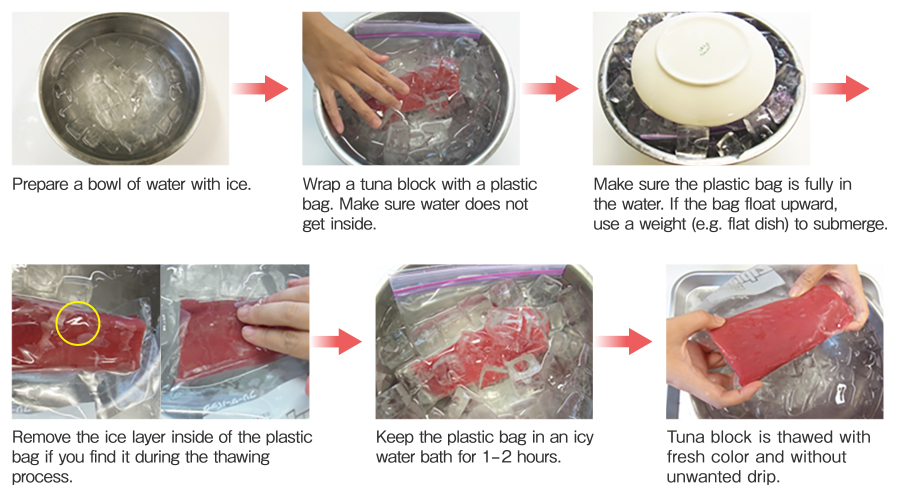 Prepare a bowl of water with ice.

Wrap a tuna block with a plastic bag. Make sure water does not get inside.

Make sure the plastic bag is fully in the water. If the bag float upward, use a weight (e.g. flat dish) to submerge.

Remove the ice layer inside of the plastic bag if you find it during the thawing process.

Keep the plastic bag in an icy water bath for 1-2 hours.

Tuna block is thawed with fresh color and without unwanted drip.